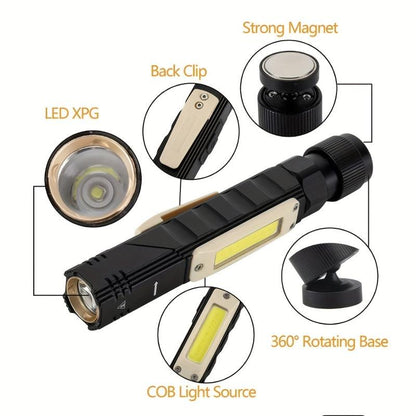 Strong Magnet

Back Clip

LED XPG

360° Rotating Base

COB Light Source